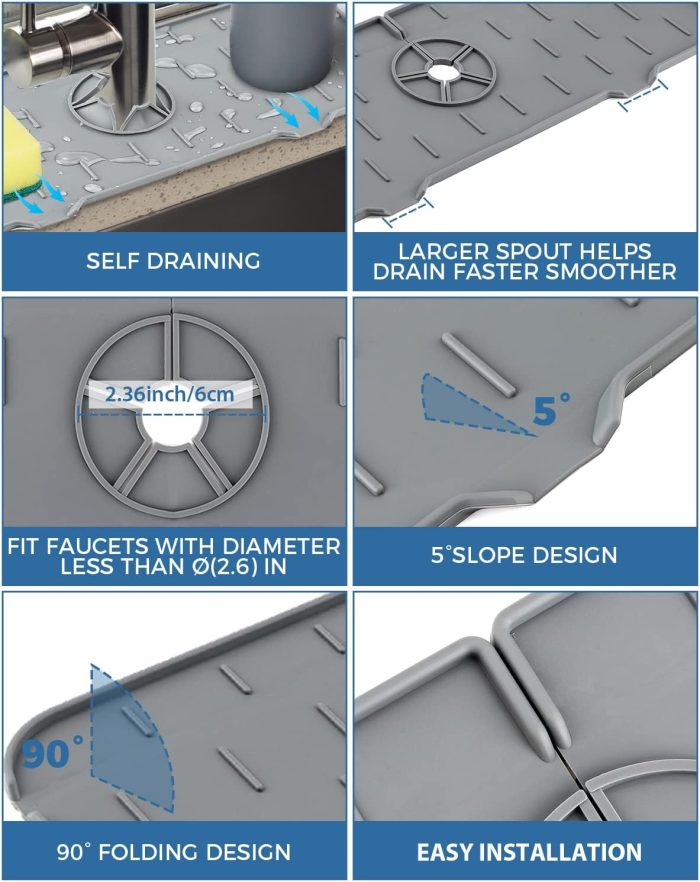 SELF DRAINING

LARGER SPOUT HELPS DRAIN FASTER SMOOTHER

2.36inch/6cm

FIT FAUCETS WITH DIAMETER LESS THAN Ø(2.6) IN

5°

5°SLOPE DESIGN

90°

90° FOLDING DESIGN

EASY INSTALLATION